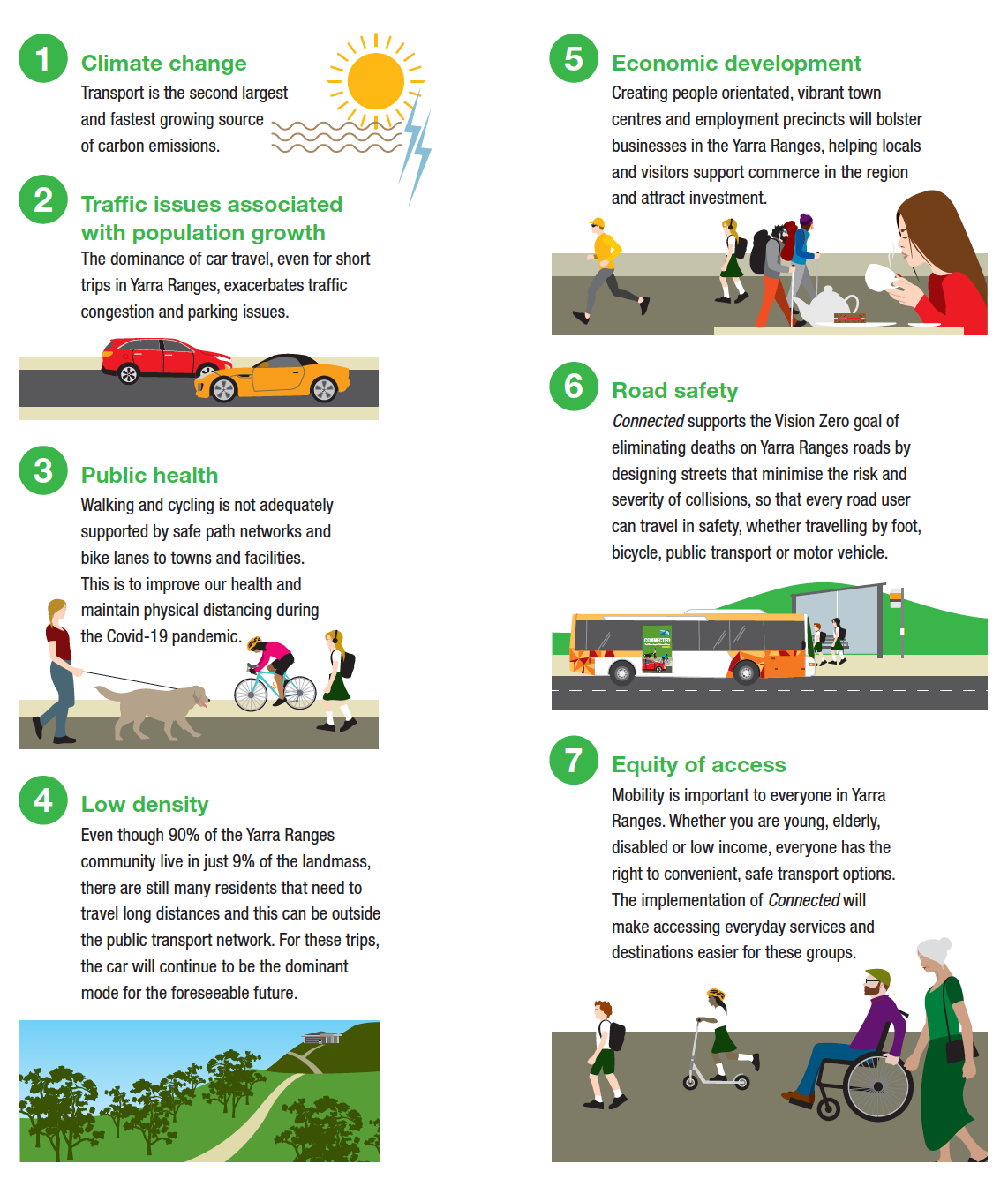 1 Climate change
Transport is the second largest and fastest growing source of carbon emissions.

2 Traffic issues associated with population growth
The dominance of car travel, even for short trips in Yarra Ranges, exacerbates traffic congestion and parking issues.

3 Public health
Walking and cycling is not adequately supported by safe path networks and bike lanes to towns and facilities. This is to improve our health and maintain physical distancing during the Covid-19 pandemic.

4 Low density
Even though 90% of the Yarra Ranges community live in just 9% of the landmass, there are still many residents that need to travel long distances and this can be outside the public transport network. For these trips, the car will continue to be the dominant mode for the foreseeable future.

5 Economic development
Creating people orientated, vibrant town centres and employment precincts will bolster businesses in the Yarra Ranges, helping locals and visitors support commerce in the region and attract investment.

6 Road safety
Connected supports the Vision Zero goal of eliminating deaths on Yarra Ranges roads by designing streets that minimise the risk and severity of collisions, so that every road user can travel in safety, whether travelling by foot, bicycle, public transport or motor vehicle.

CONNECTED

7 Equity of access
Mobility is important to everyone in Yarra Ranges. Whether you are young, elderly, disabled or low income, everyone has the right to convenient, safe transport options. The implementation of Connected will make accessing everyday services and destinations easier for these groups.